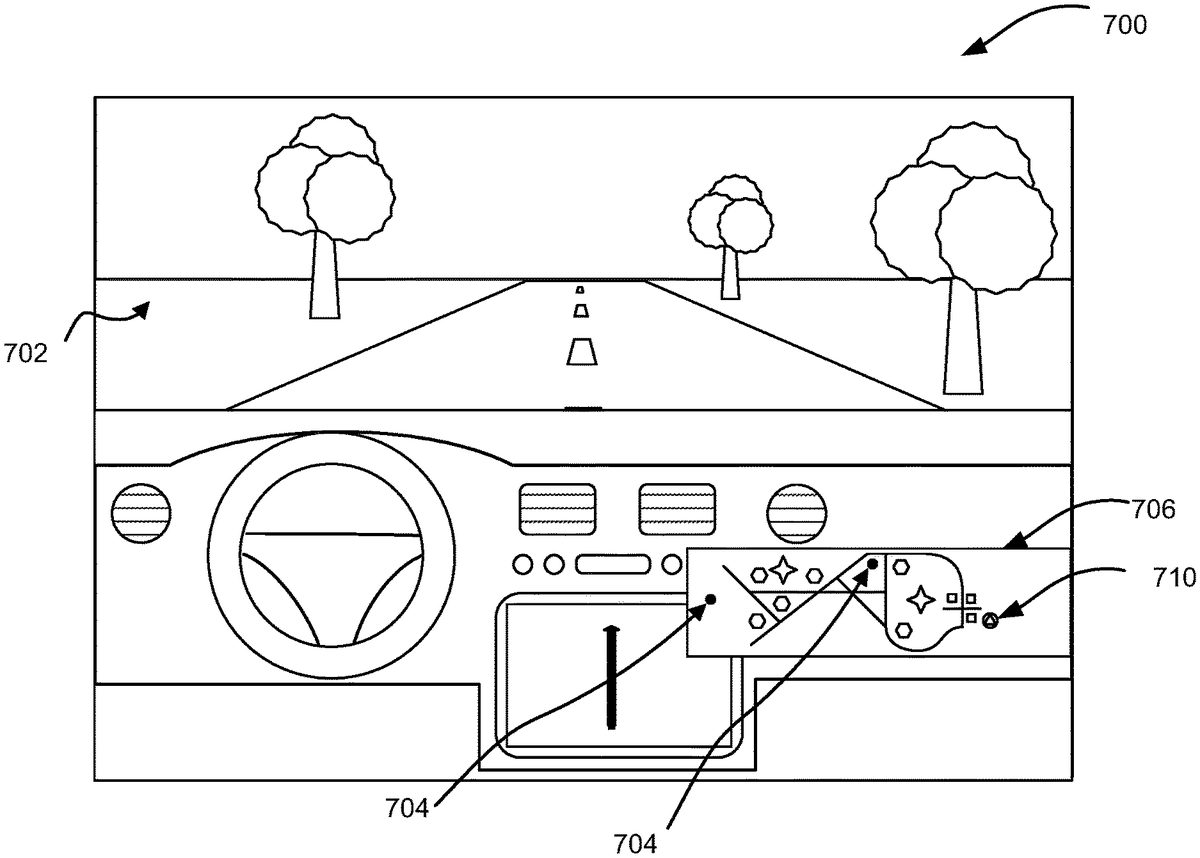 700

702

706

710

704

704