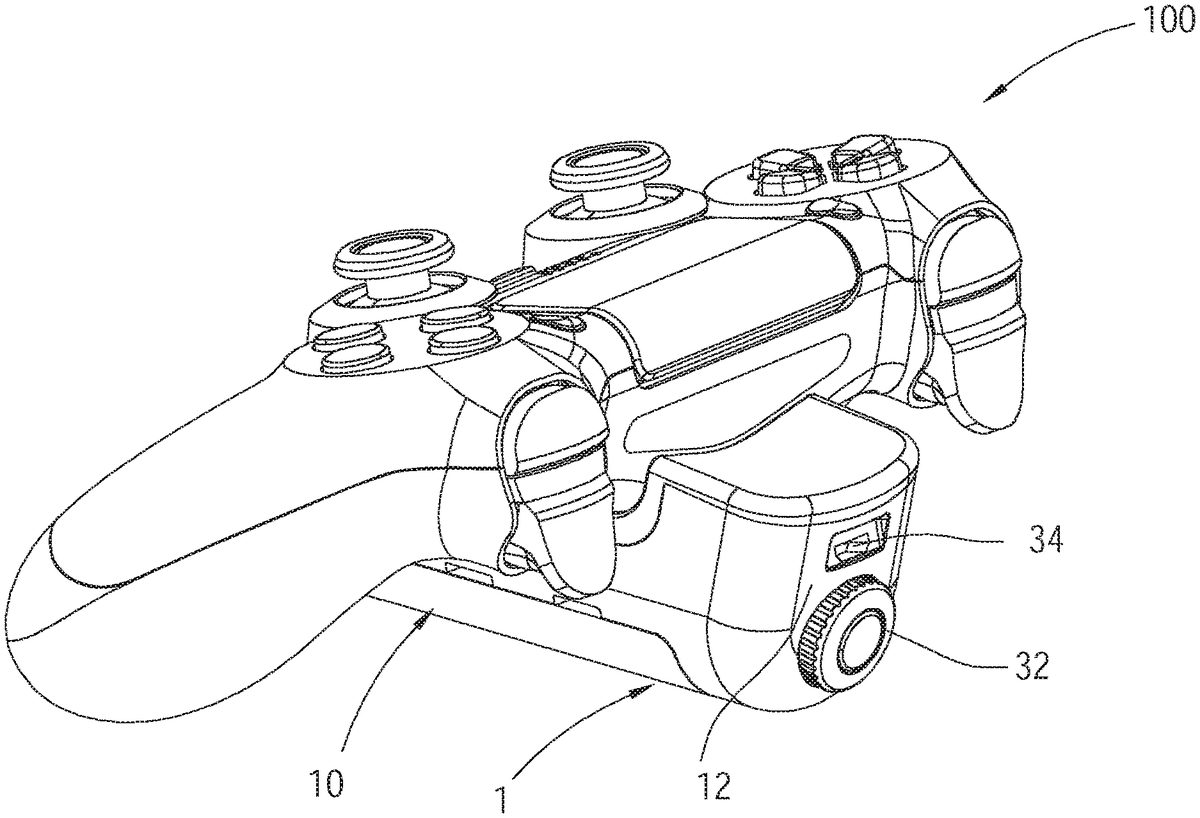 100

34

32

10

1

12