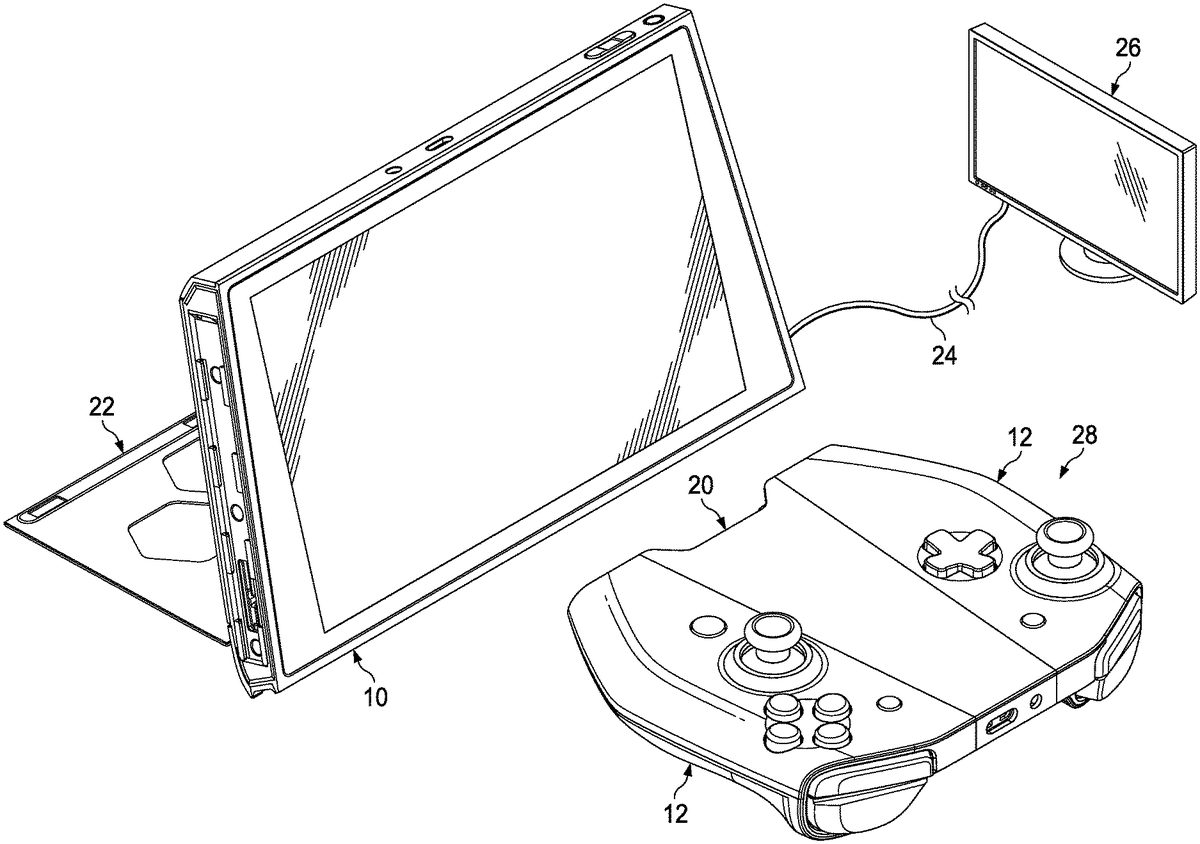 26

24

22

12

28

20

10

12