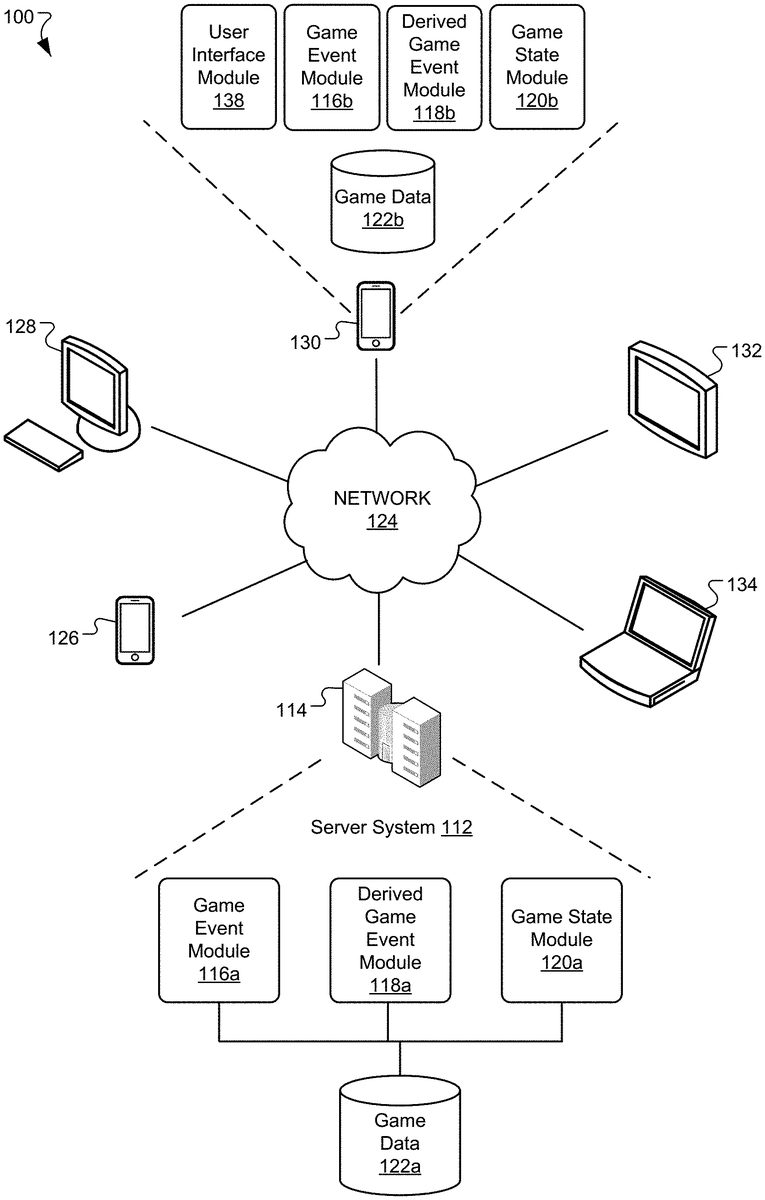 100

User Interface Module 138

Game Event Module 116b

Derived Game Event Module 118b

Game State Module 120b

Game Data 122b

128

130

132

NETWORK 124

126

134

114

Server System 112

Game Event Module 116a

Derived Game Event Module 118a

Game State Module 120a

Game Data 122a