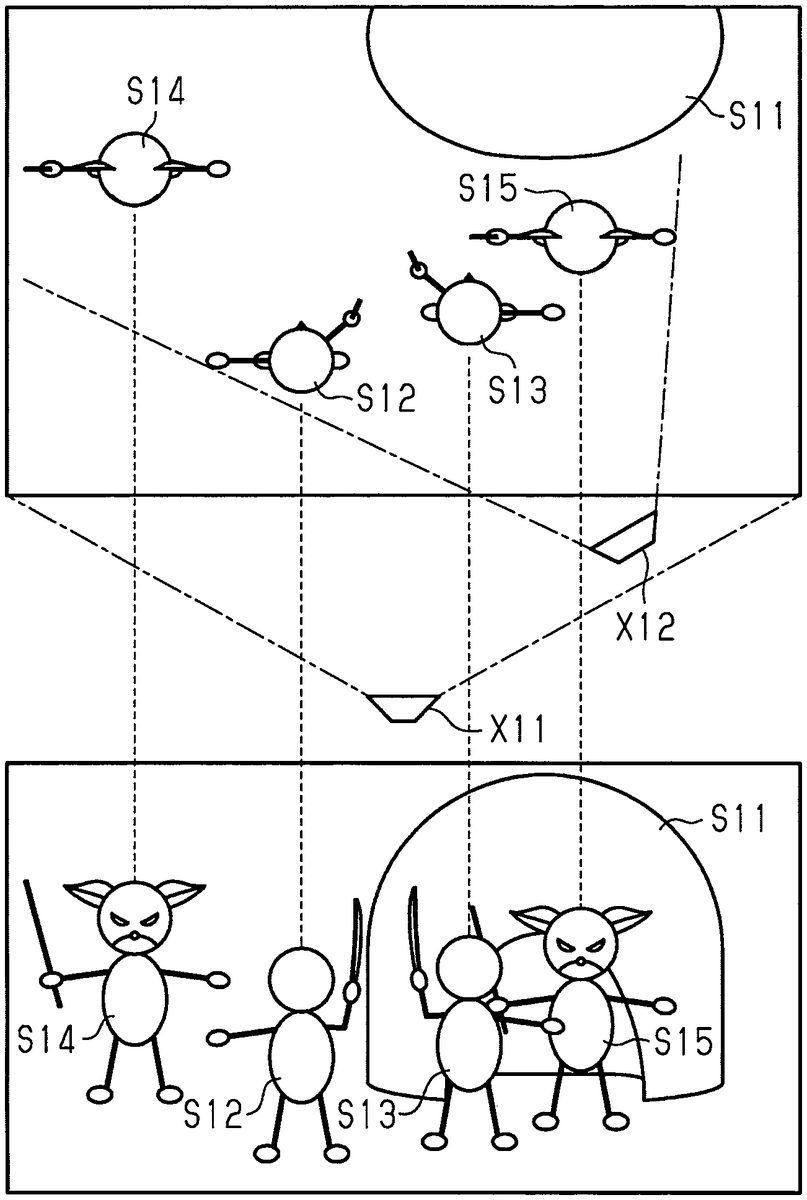 S14
S11
S15
S12
S13
X12
X11
S11
S14
S12
S13
S15