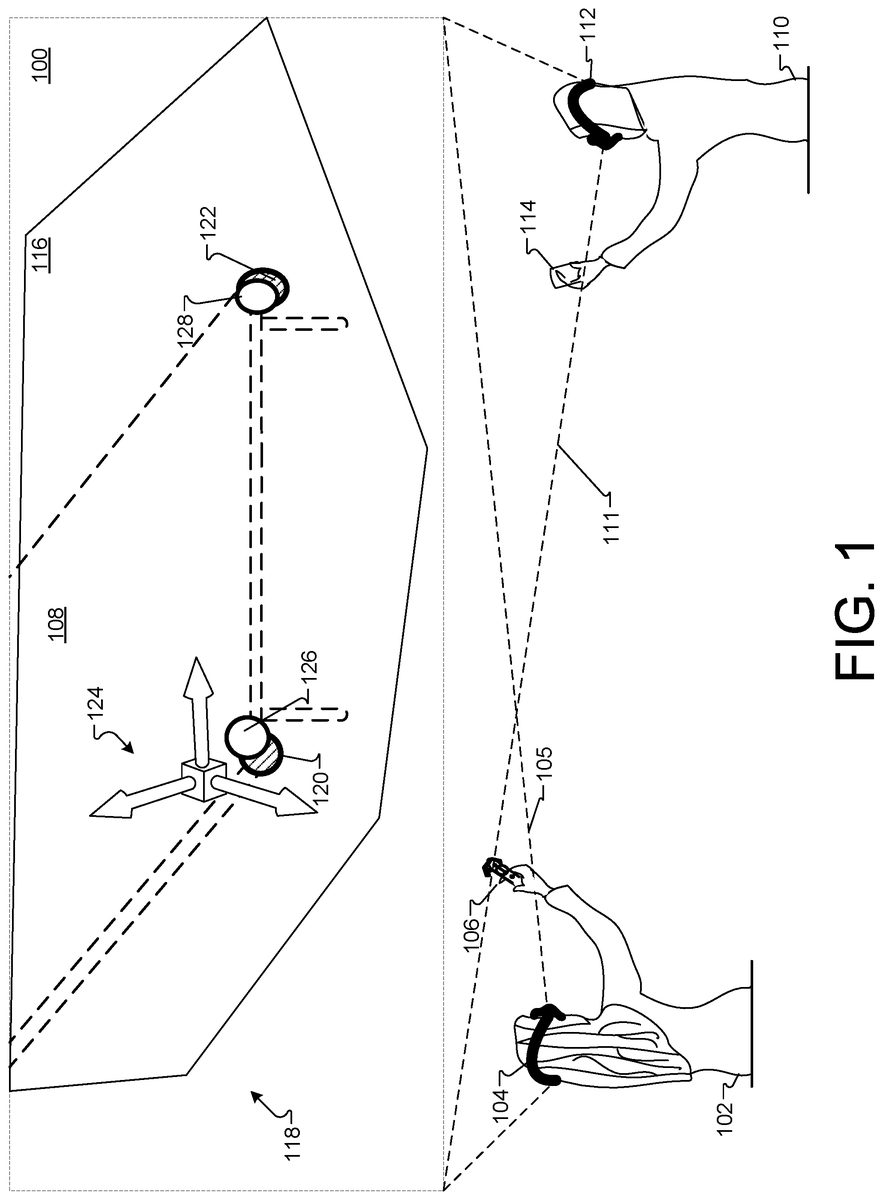 100
116
122
128
108
124
126
120
118
112
110
114
111
105
106
104
102
FIG. 1