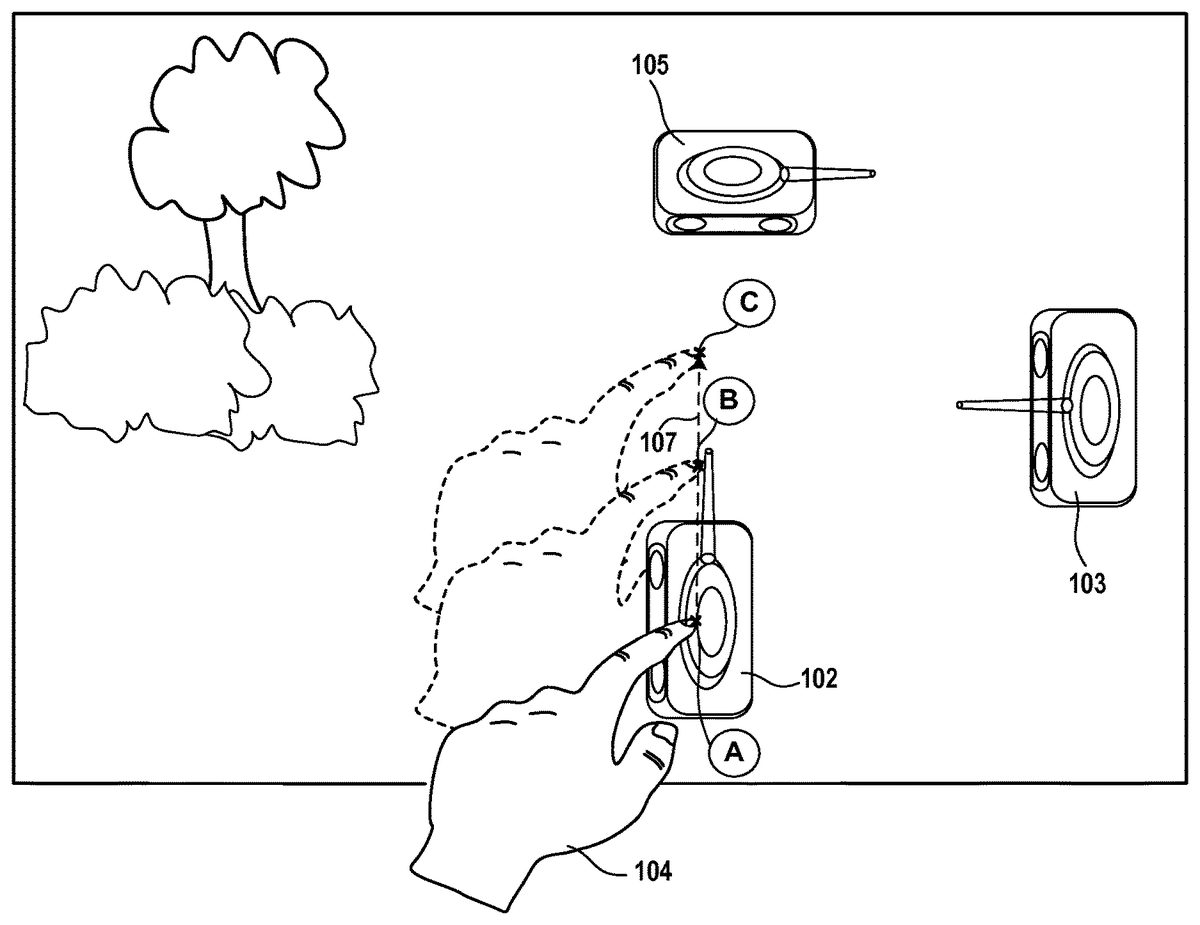 105

C

B

107

103

102

A

104