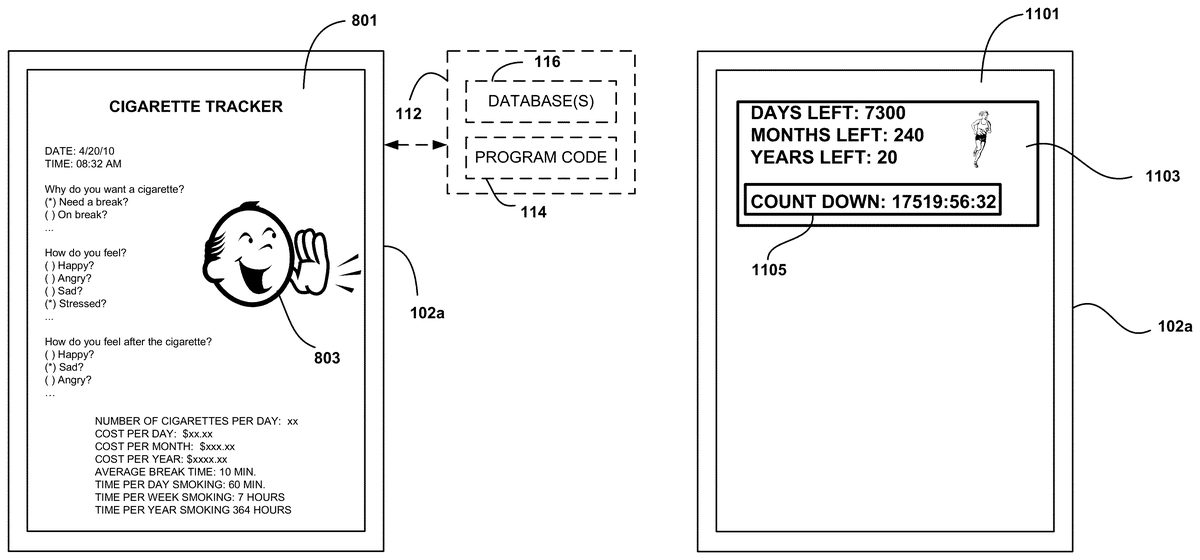 801

CIGARETTE TRACKER

DATE: 4/20/10
TIME: 08:32 AM

Why do you want a cigarette?
(*) Need a break?
( ) On break?
...

How do you feel?
( ) Happy?
( ) Angry?
( ) Sad?
(*) Stressed?
...

How do you feel after the cigarette?
( ) Happy?
(*) Sad?
( ) Angry?
...

NUMBER OF CIGARETTES PER DAY: xx
COST PER DAY: $xx.xx
COST PER MONTH: $xxx.xx
COST PER YEAR: $xxxx.xx
AVERAGE BREAK TIME: 10 MIN.
TIME PER DAY SMOKING: 60 MIN.
TIME PER WEEK SMOKING: 7 HOURS
TIME PER YEAR SMOKING 364 HOURS

803

102a

112

116

DATABASE(S)

PROGRAM CODE

114

1101

DAYS LEFT: 7300
MONTHS LEFT: 240
YEARS LEFT: 20

COUNT DOWN: 17519:56:32

1103

1105

102a