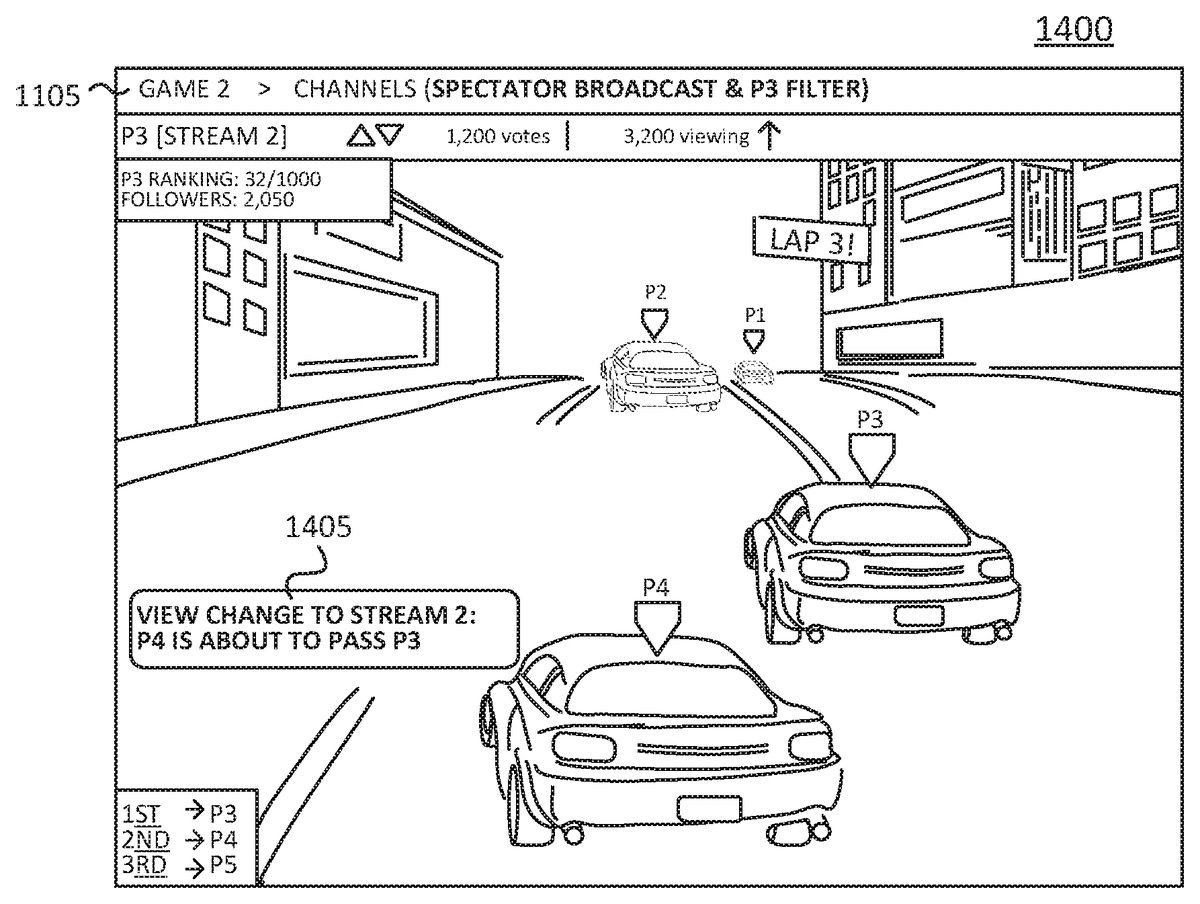 1400

1105 GAME 2 > CHANNELS (SPECTATOR BROADCAST & P3 FILTER)

P3 [STREAM 2] △▽ 1,200 votes | 3,200 viewing ↑

P3 RANKING: 32/1000
FOLLOWERS: 2,050

LAP 3!

P2

P1

P3

1405

VIEW CHANGE TO STREAM 2:
P4 IS ABOUT TO PASS P3

P4

1ST → P3
2ND → P4
3RD → P5