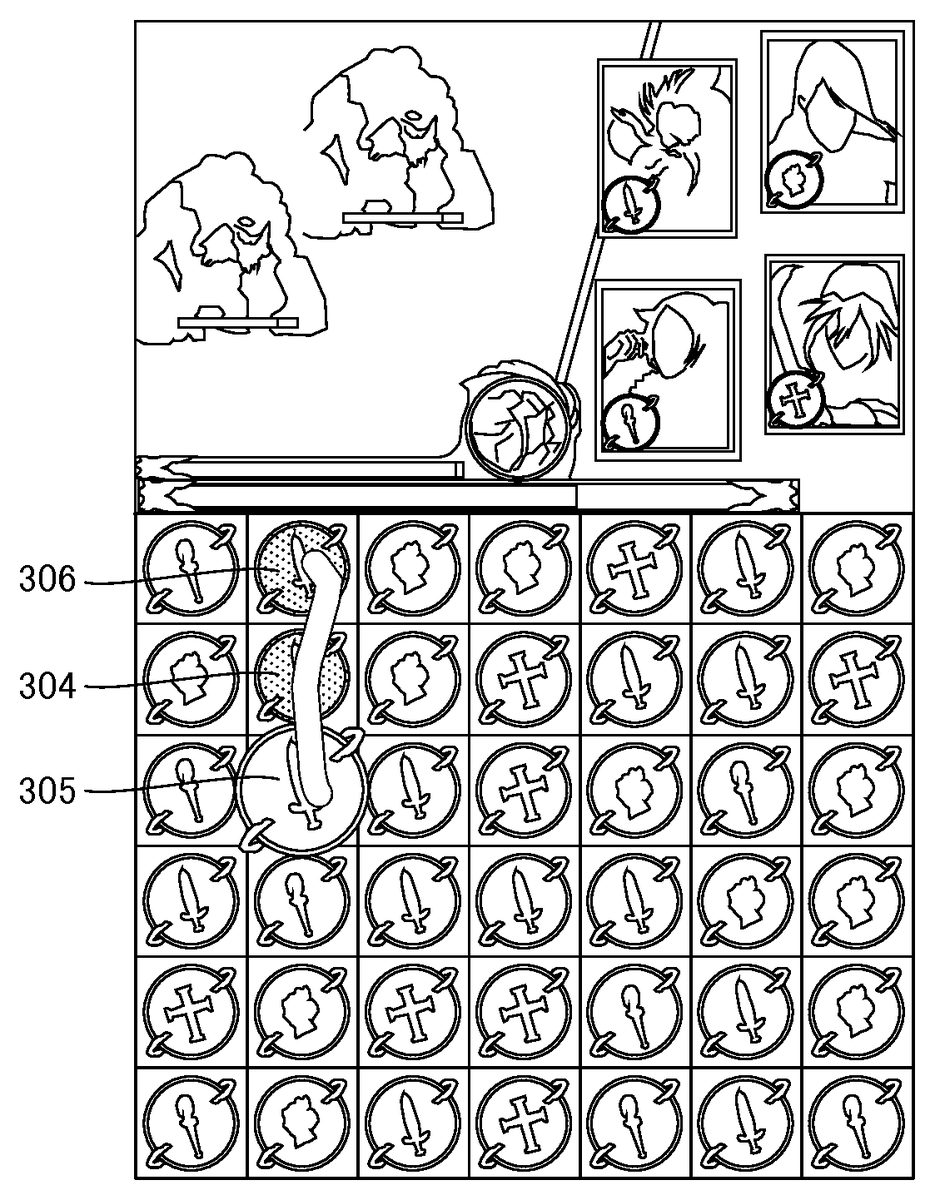 306
304
305