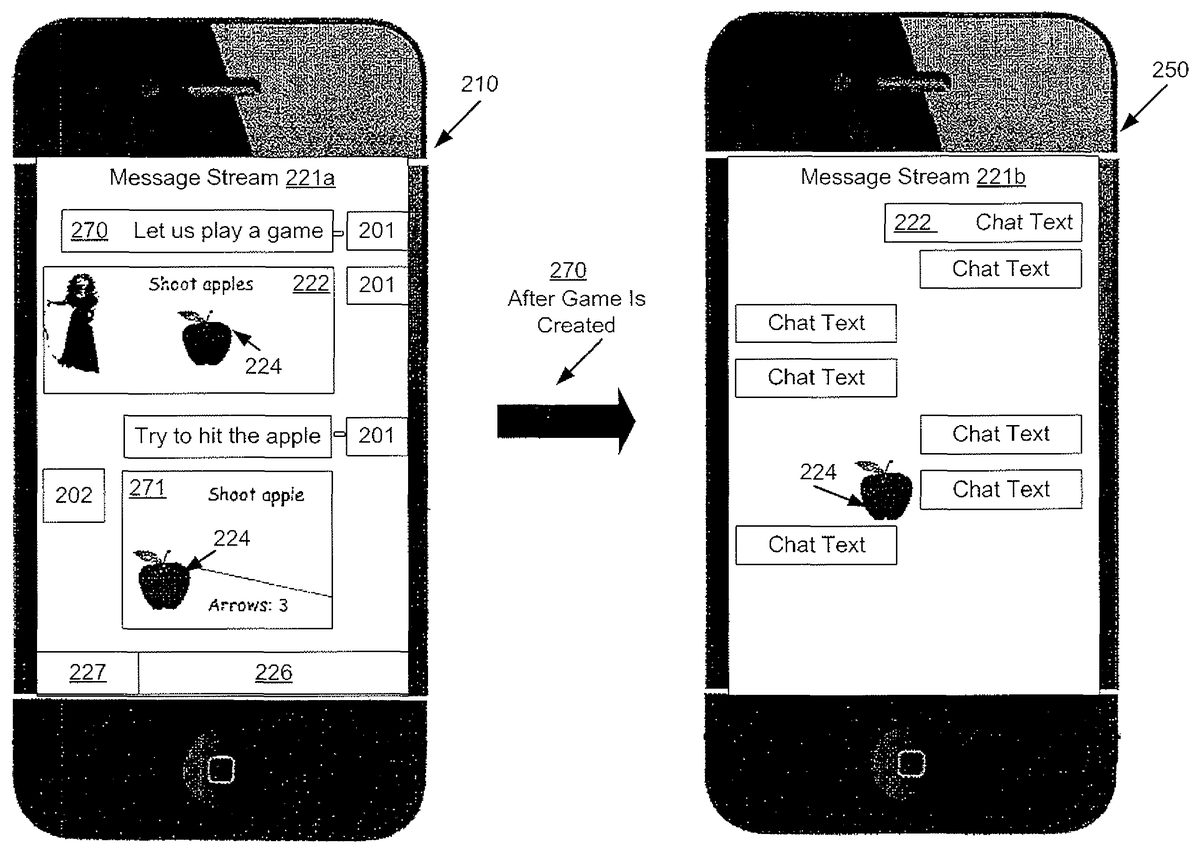 210

Message Stream 221a

270 Let us play a game

201

Shoot apples 222

201

224

Try to hit the apple

201

202

271 Shoot apple

224

Arrows: 3

227

226

270
After Game Is Created

250

Message Stream 221b

222 Chat Text

Chat Text

Chat Text

Chat Text

Chat Text

224

Chat Text

Chat Text