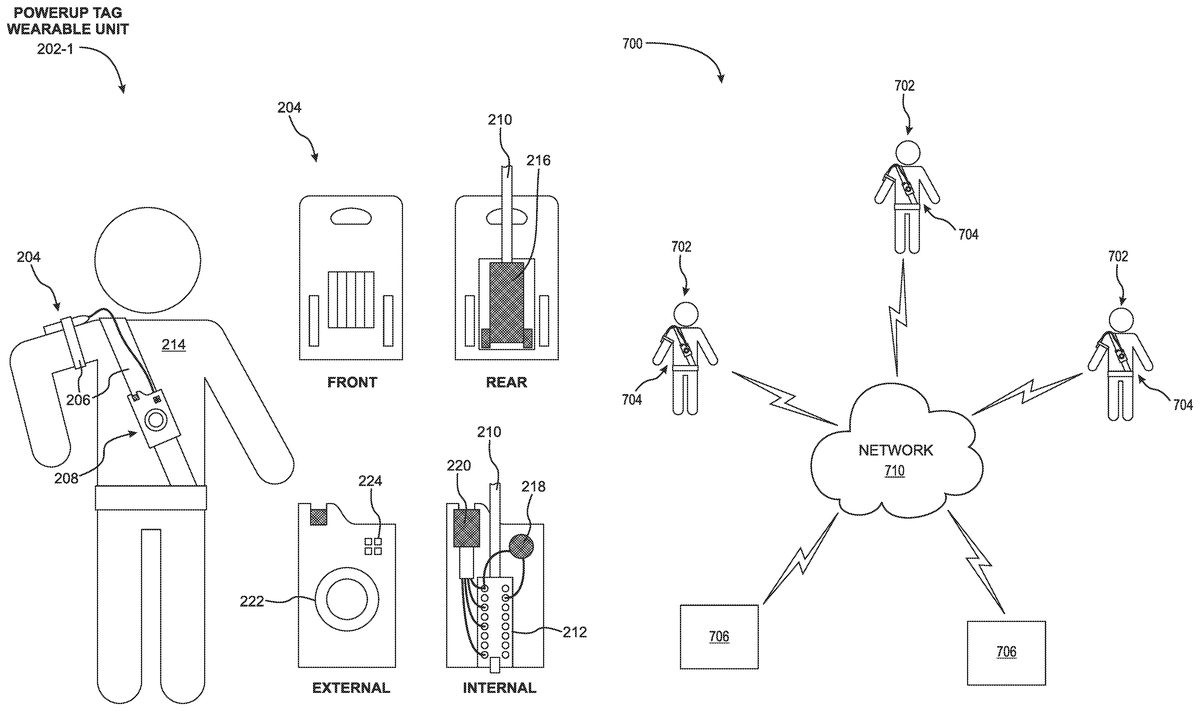 POWERUP TAG
WEARABLE UNIT
202-1

204

204

214

206

208

210

216

FRONT

REAR

224

222

EXTERNAL

210

220

218

212

INTERNAL

700

702

704

702

704

702

704

NETWORK
710

706

706