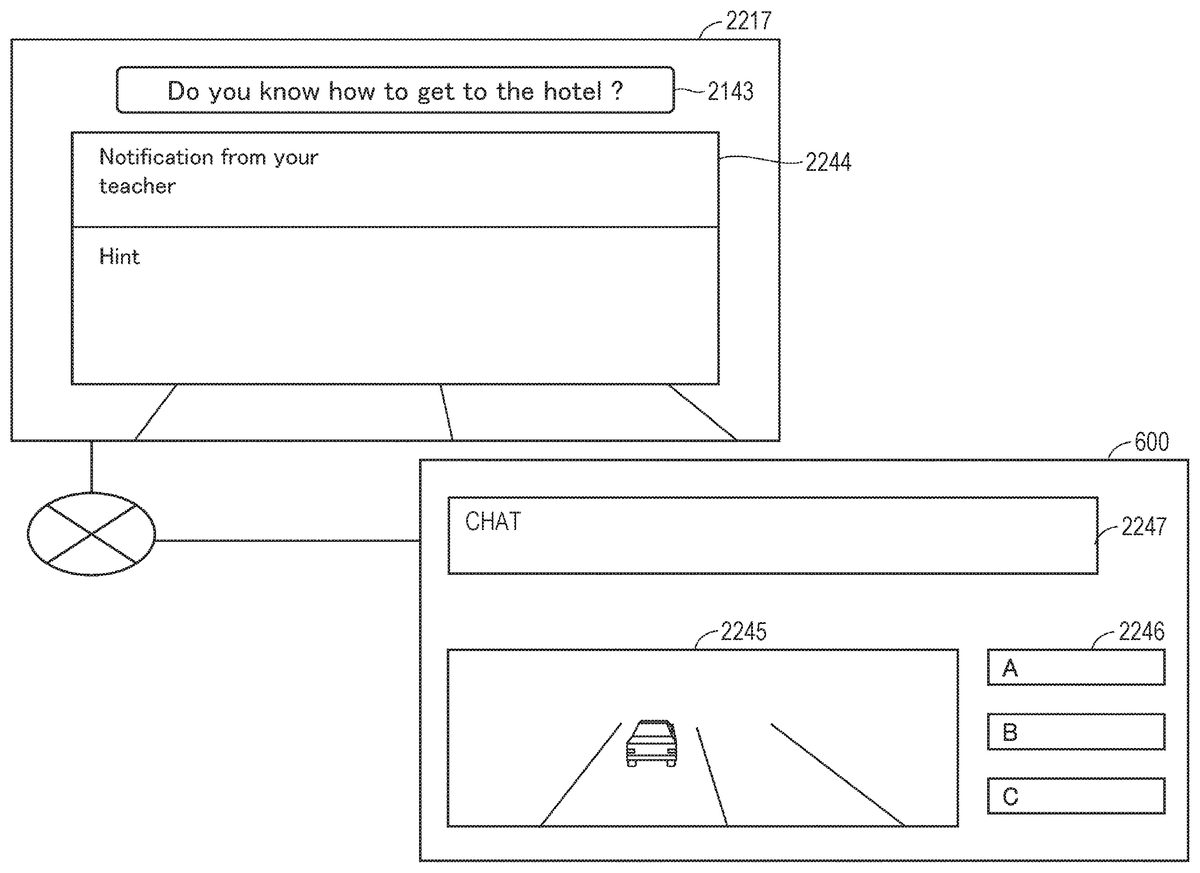 2217

Do you know how to get to the hotel ?

2143

Notification from your teacher

2244

Hint

600

CHAT

2247

2245

2246

A

B

C