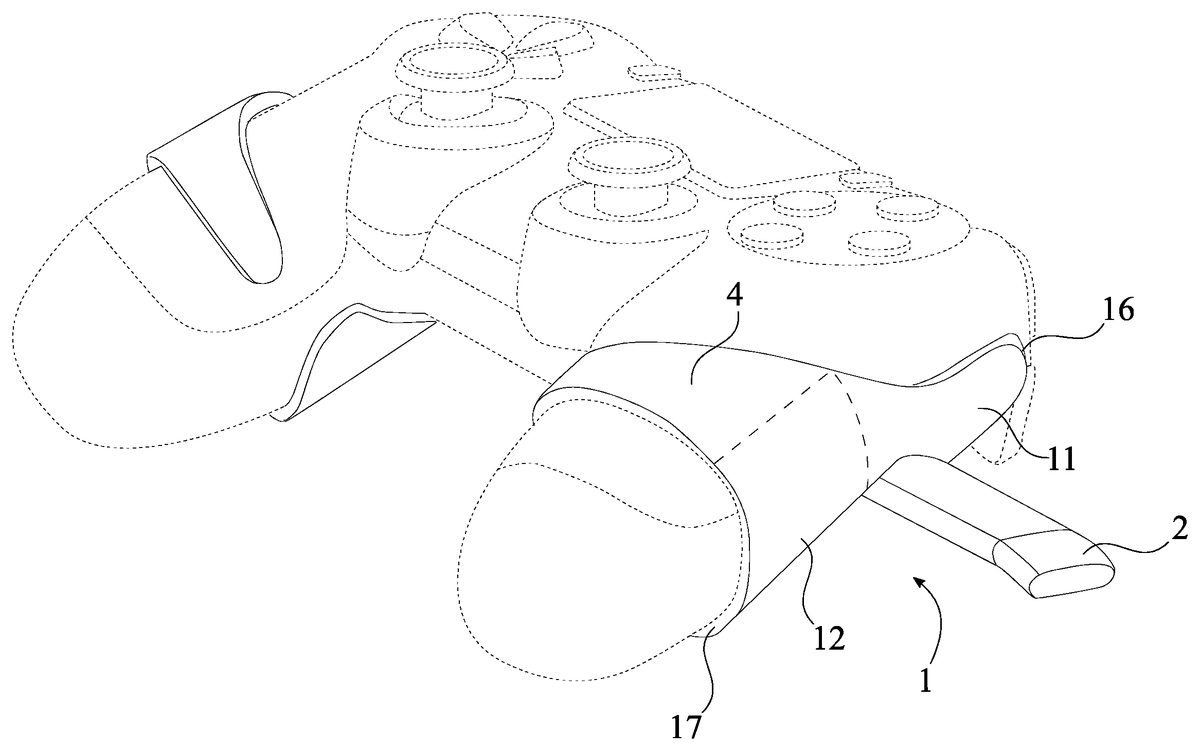 4
16
11
2
12
1
17