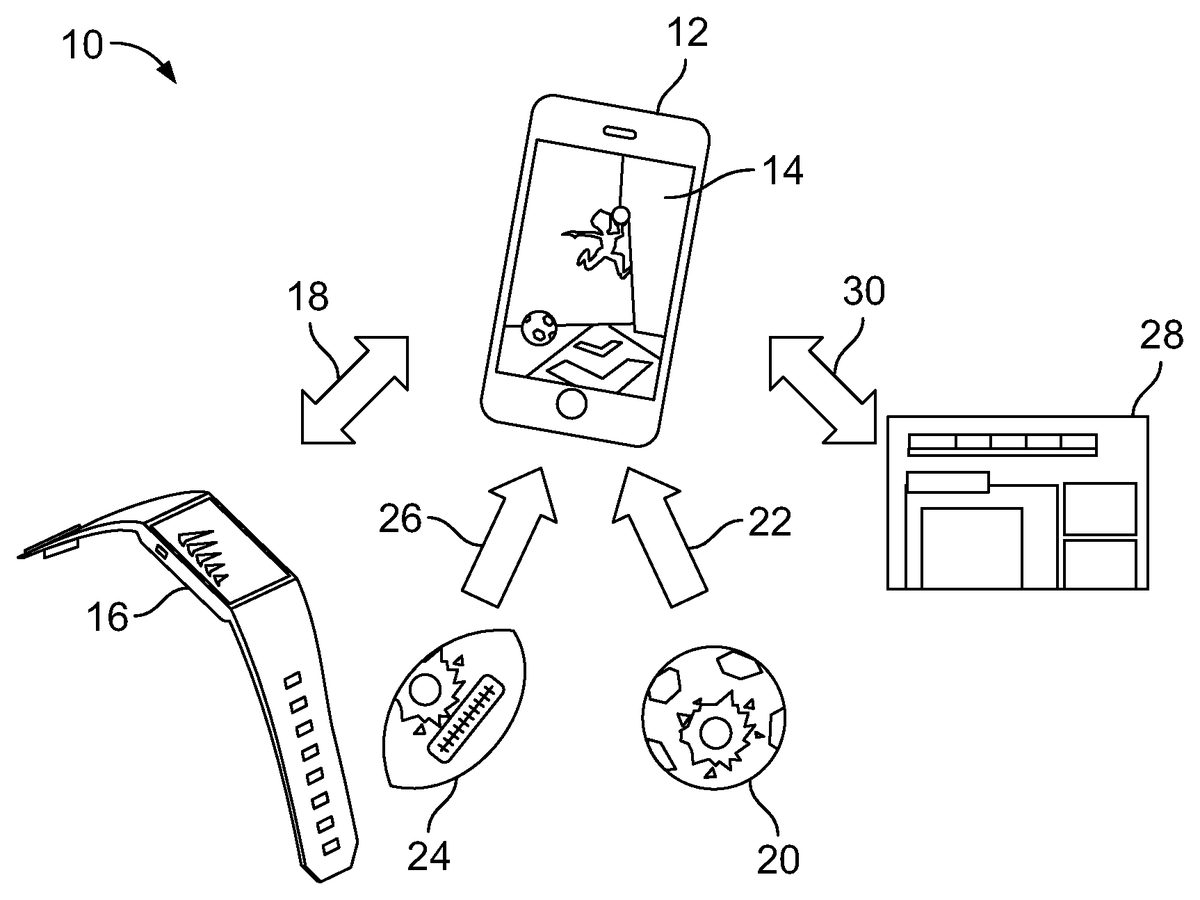 10
12
14
18
30
28
26
22
16
24
20