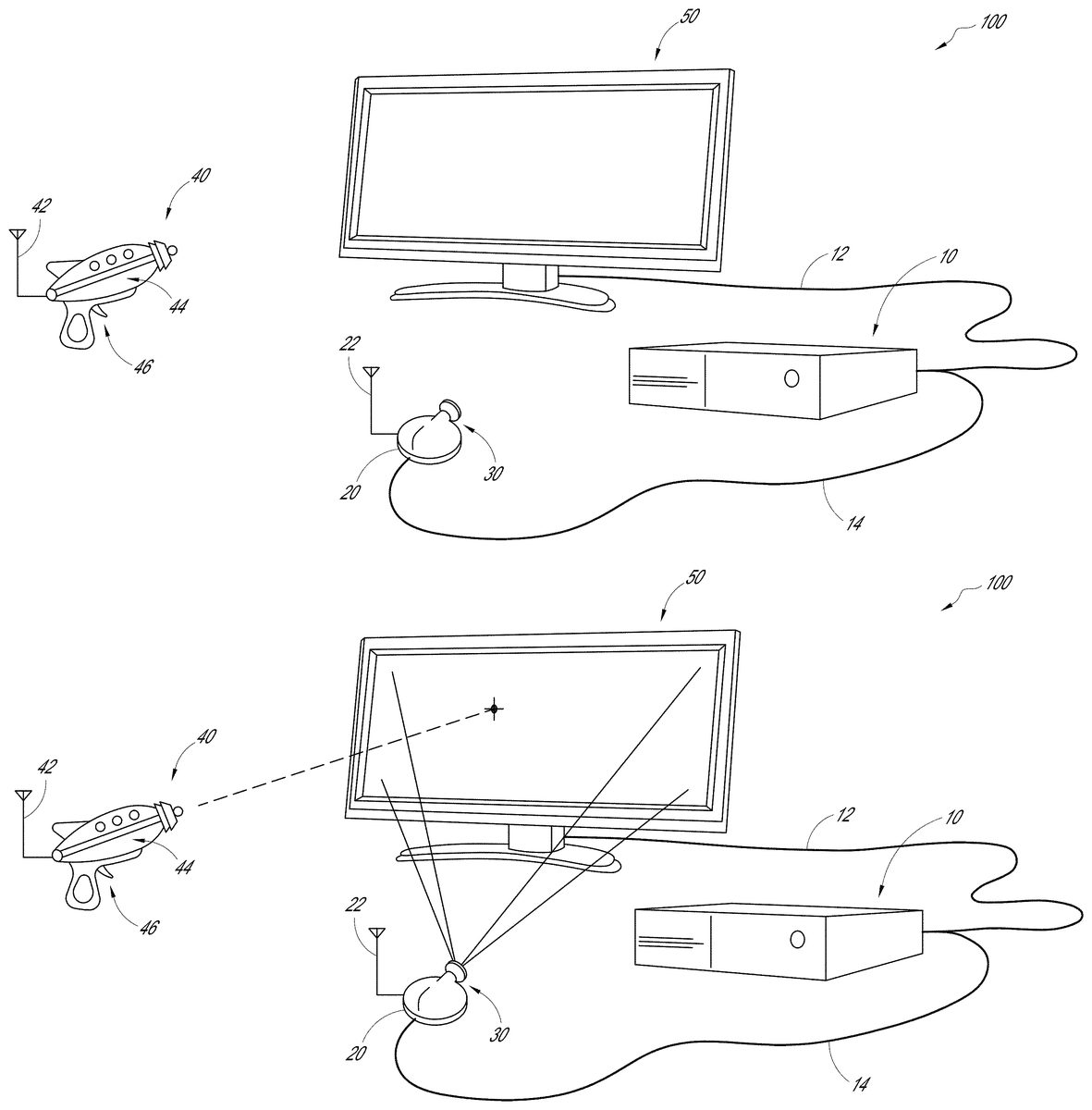 50
100
40
42
44
46
12
10
22
30
20
14

50
100
40
42
44
46
12
10
22
30
20
14