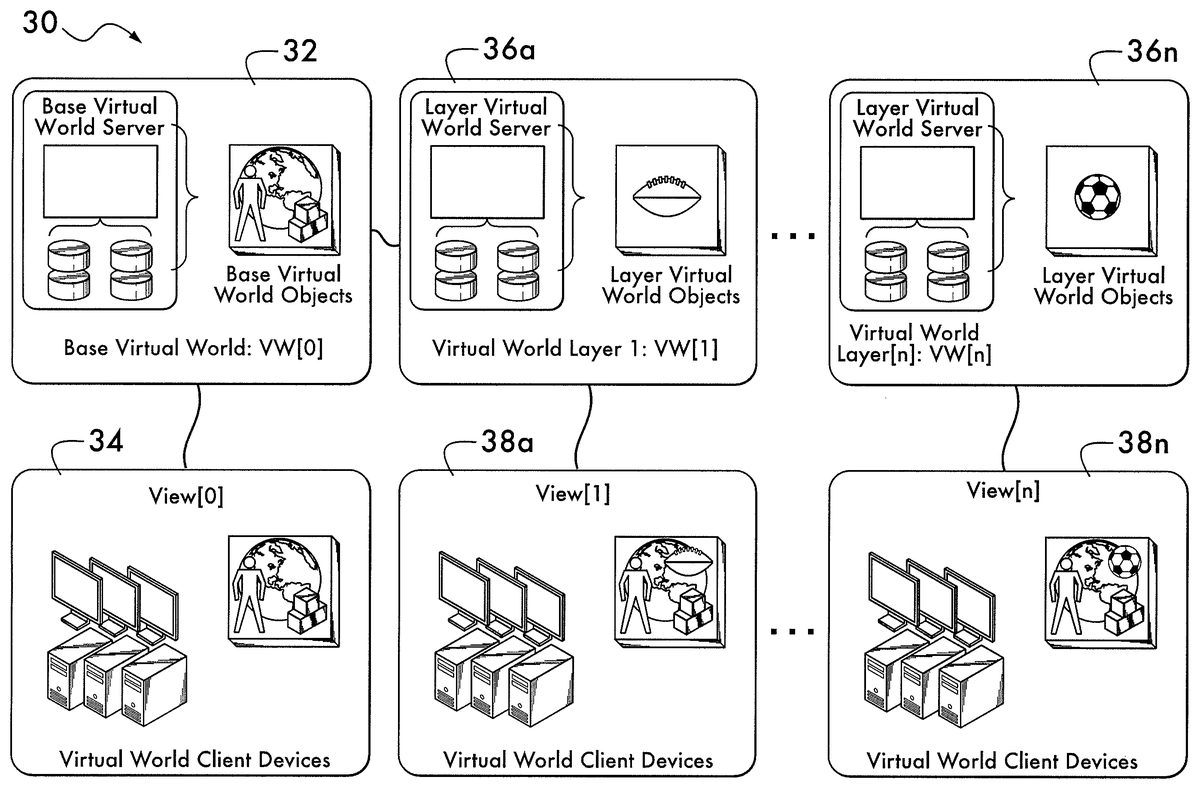 30

32

Base Virtual World Server

Base Virtual World Objects

Base Virtual World: VW[0]

36a

Layer Virtual World Server

Layer Virtual World Objects

Virtual World Layer 1: VW[1]

...

36n

Layer Virtual World Server

Layer Virtual World Objects

Virtual World Layer[n]: VW[n]

34

View[0]

Virtual World Client Devices

38a

View[1]

Virtual World Client Devices

...

38n

View[n]

Virtual World Client Devices