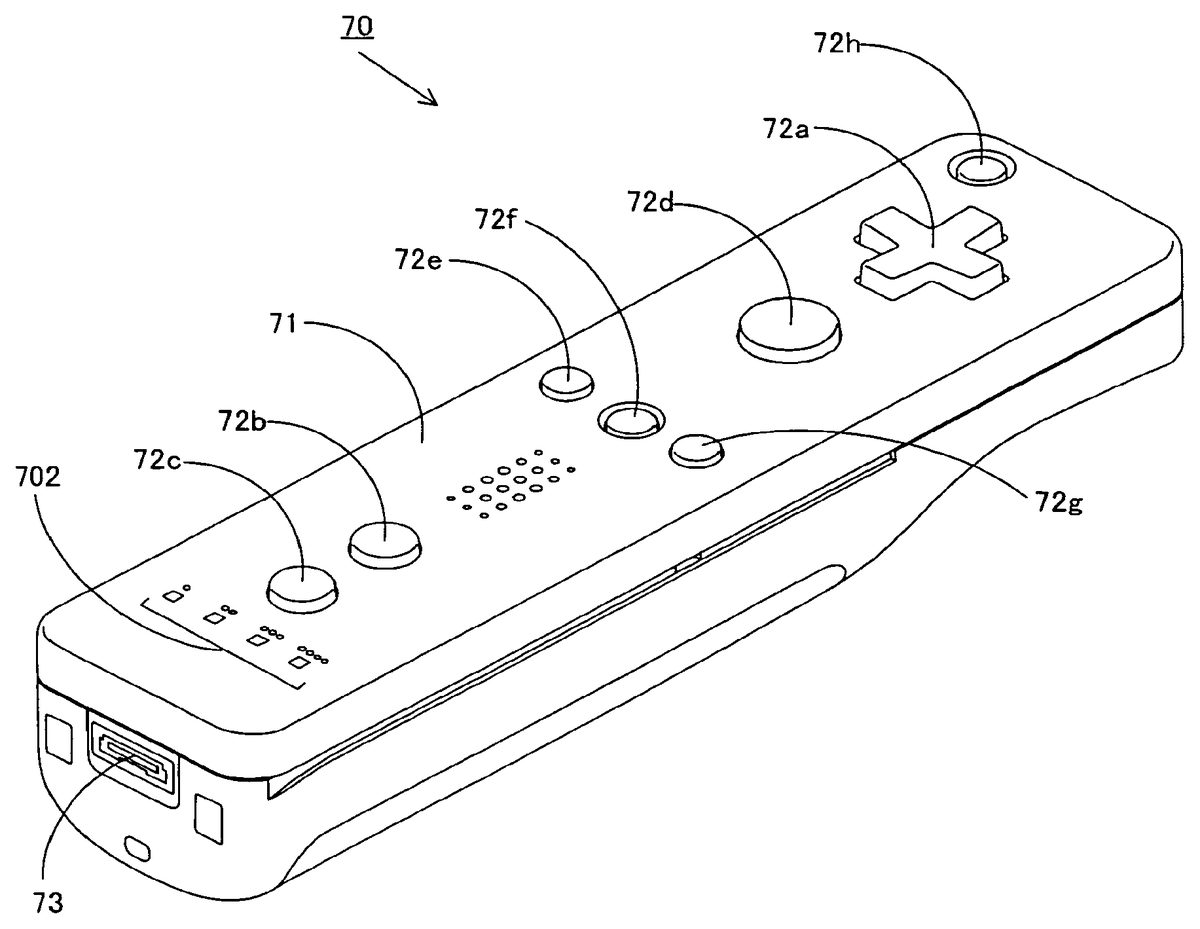 70

72h

72a

72d

72f

72e

71

72b

72c

702

72g

73