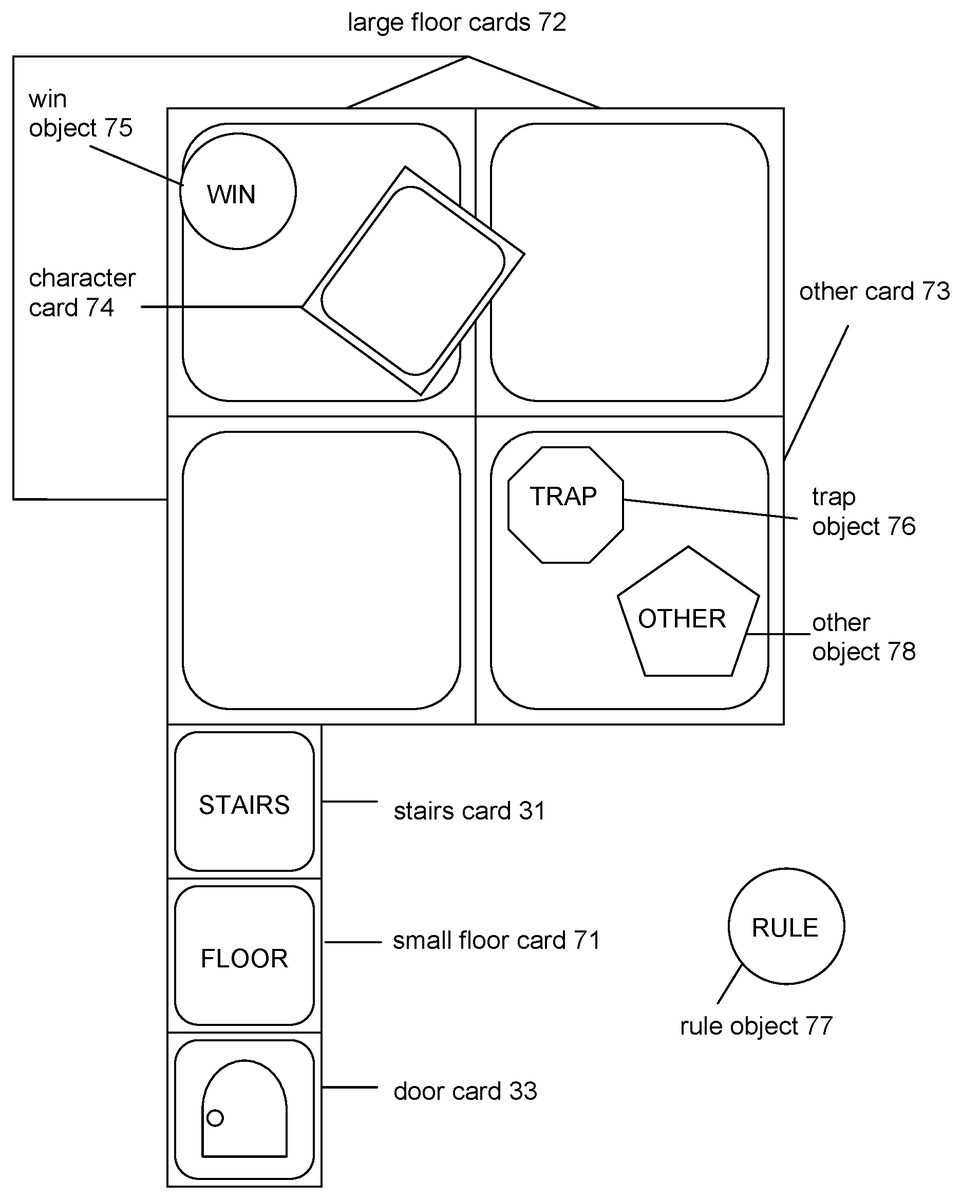 large floor cards 72

win object 75

WIN

character card 74

other card 73

TRAP

trap object 76

OTHER

other object 78

STAIRS

stairs card 31

FLOOR

small floor card 71

RULE

rule object 77

door card 33