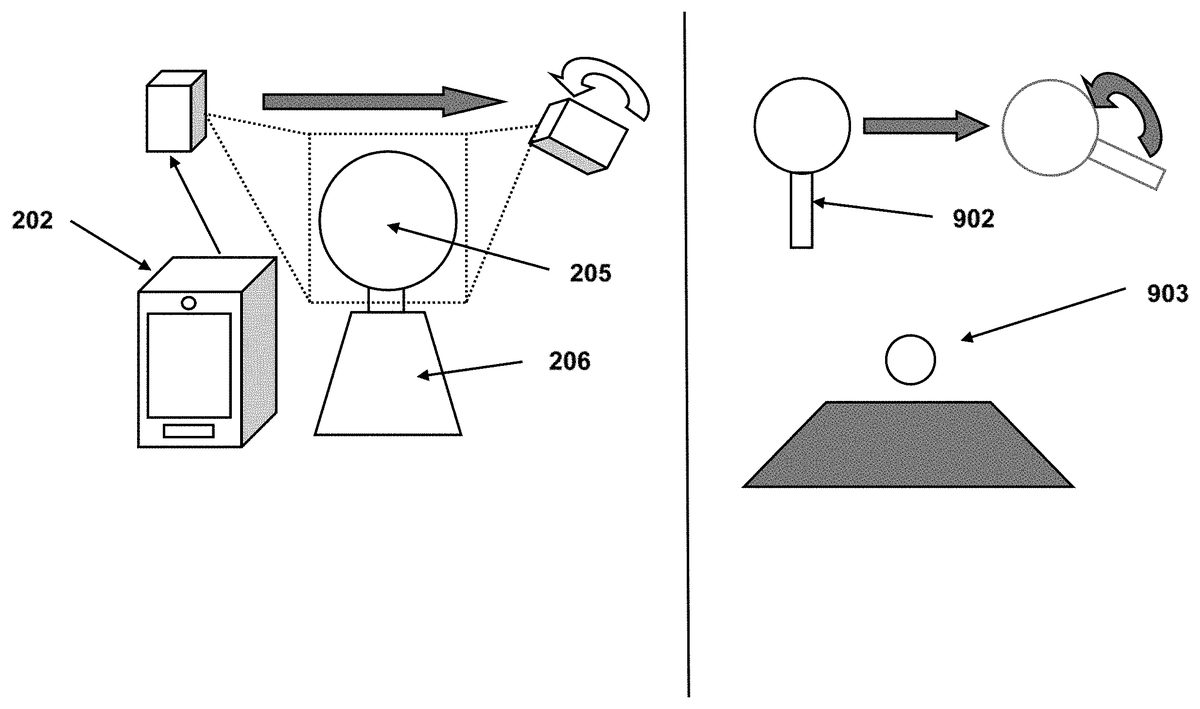 202

205

206

902

903